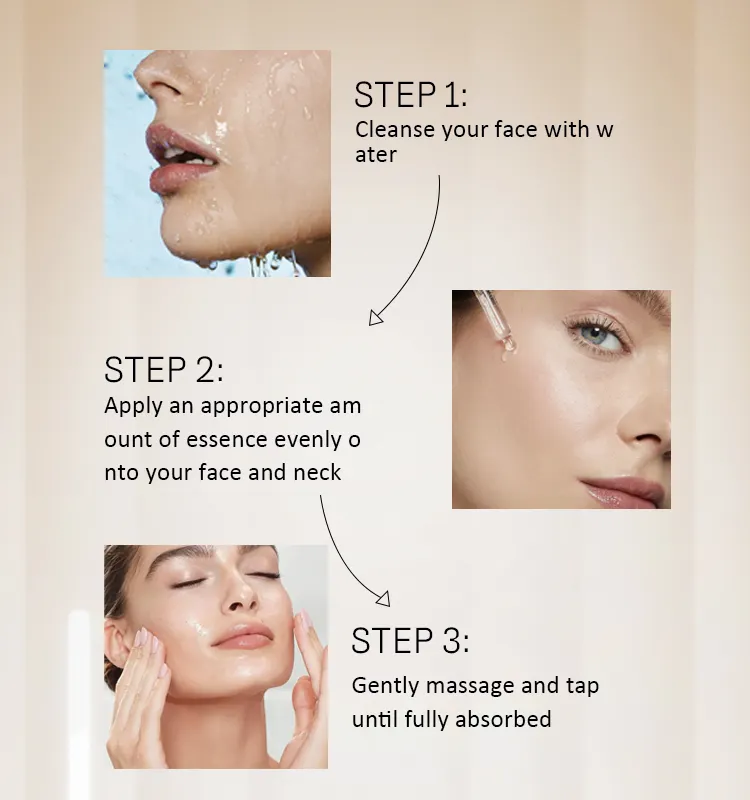 STEP 1:
Cleanse your face with w ater

STEP 2:
Apply an appropriate am ount of essence evenly o nto your face and neck

STEP 3:
Gently massage and tap until fully absorbed