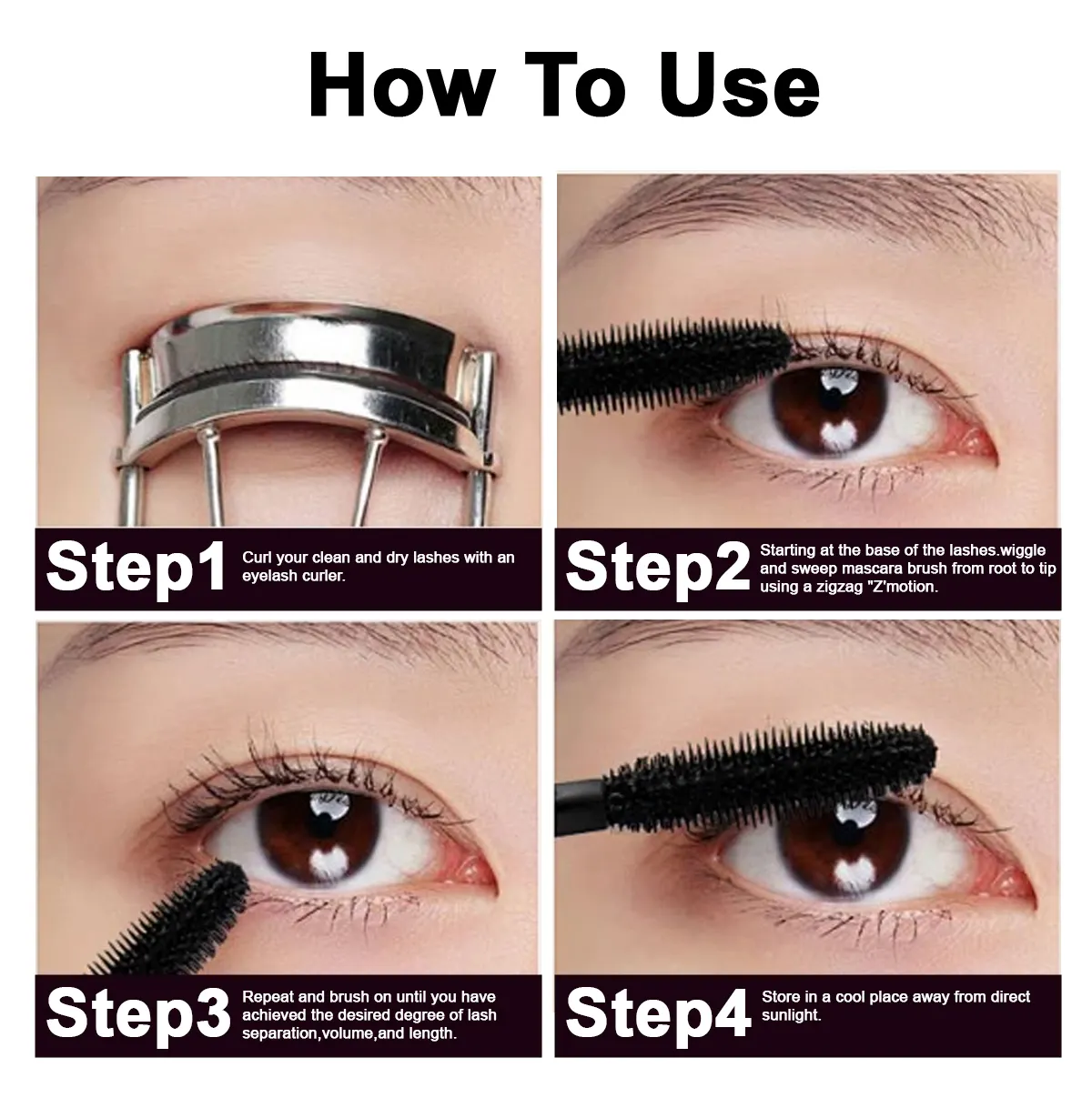 How To Use

Step1 Curl your clean and dry lashes with an eyelash curler.

Step2 Starting at the base of the lashes.wiggle and sweep mascara brush from root to tip using a zigzag "Z'motion.

Step3 Repeat and brush on until you have achieved the desired degree of lash separation,volume,and length.

Step4 Store in a cool place away from direct sunlight.