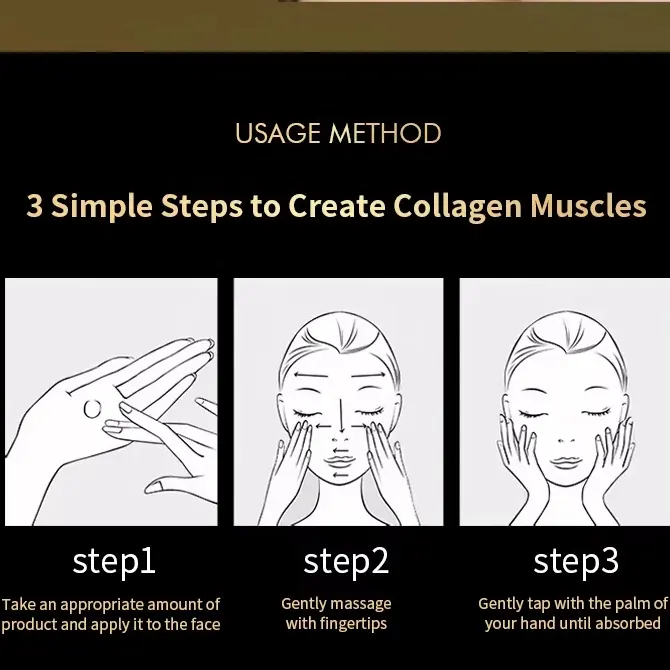 USAGE METHOD

3 Simple Steps to Create Collagen Muscles

step1

Take an appropriate amount of product and apply it to the face

step2

Gently massage with fingertips

step3

Gently tap with the palm of your hand until absorbed