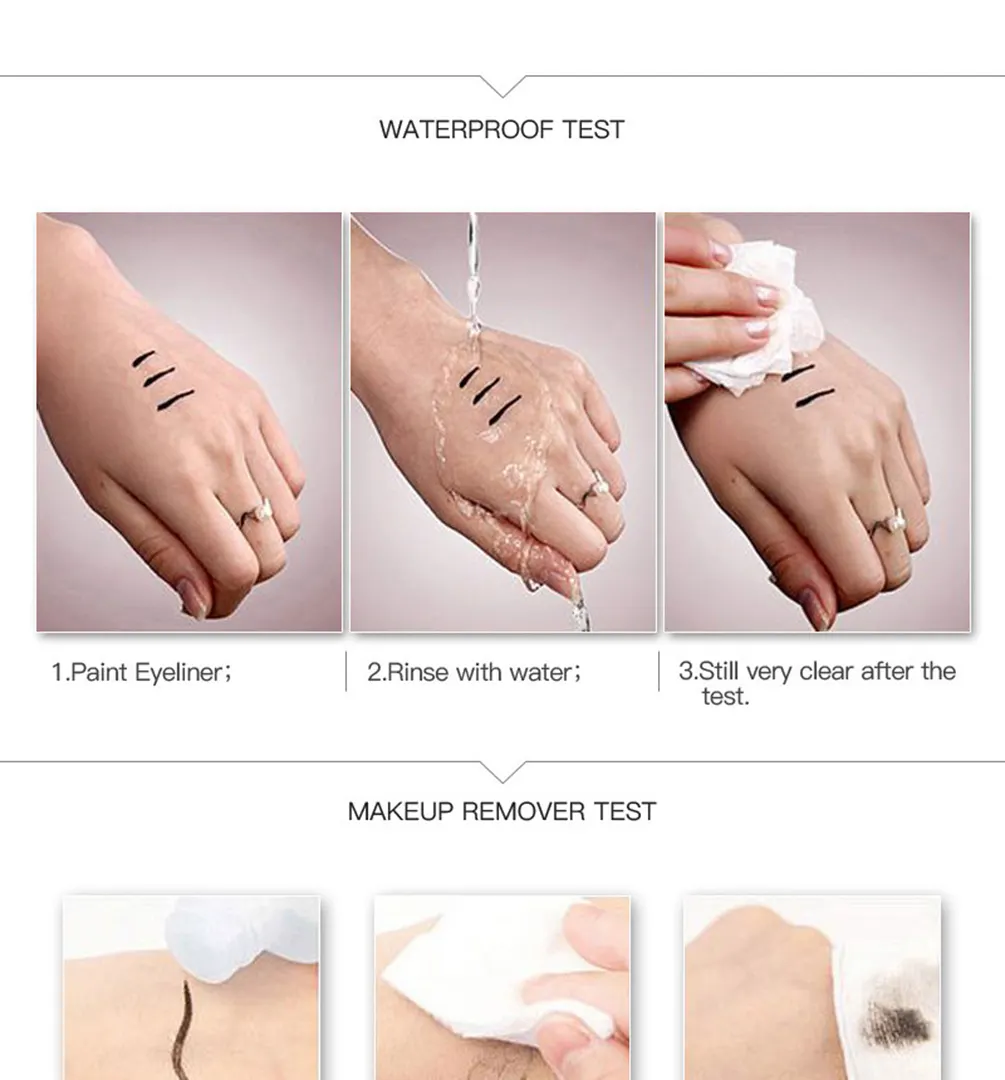 WATERPROOF TEST

1.Paint Eyeliner;

2.Rinse with water;

3.Still very clear after the test.

MAKEUP REMOVER TEST